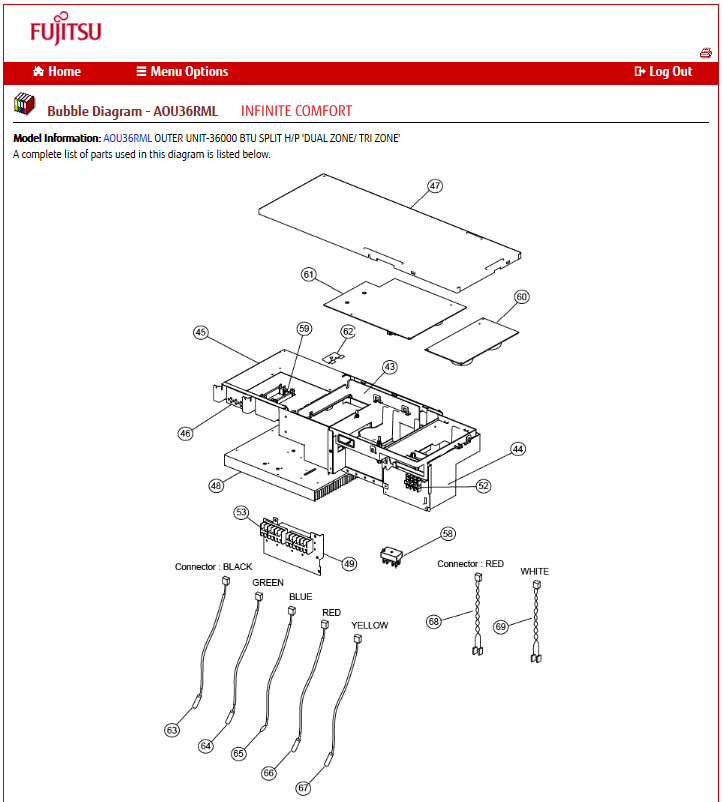 FUJITSU

Home
Menu Options
Log Out

Bubble Diagram - AOU36RML INFINITE COMFORT

Model Information: AOU36RML OUTER UNIT-36000 BTU SPLIT H/P 'DUAL ZONE/ TRI ZONE'
A complete list of parts used in this diagram is listed below.

47
61
60
45
59
62
43
46
44
48
52
53
49
58
Connector : BLACK
GREEN
BLUE
RED
YELLOW
Connector : RED
WHITE
68
69
63
64
65
66
67