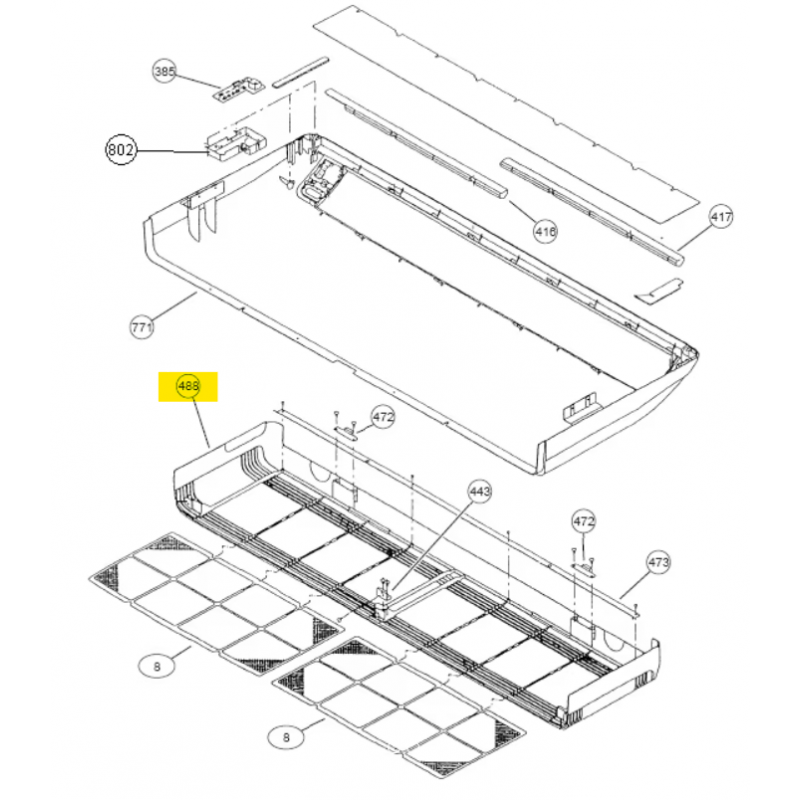 385
802
416
417
771
488
472
443
472
473
8
8