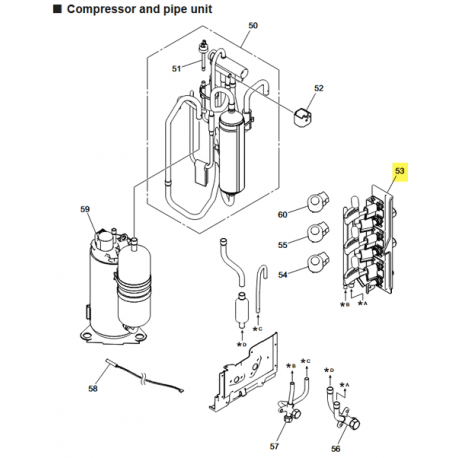 ■ Compressor and pipe unit

50

51

52

53

59

60

55

54

★B ★A

★C

★D

★B ★C

★D

★A

58

57

56