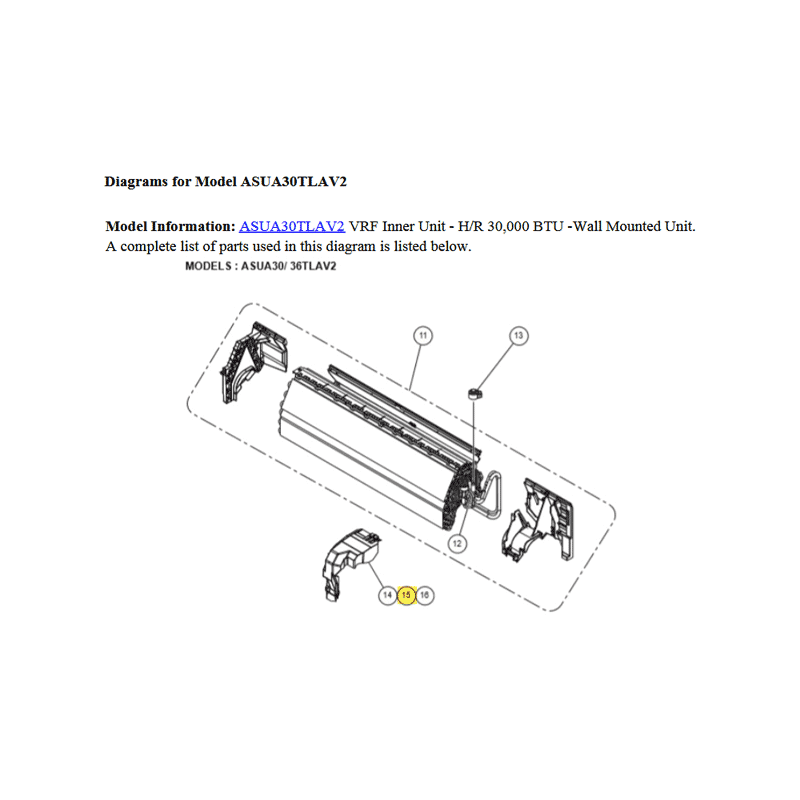 Diagrams for Model ASUA30TLAV2

Model Information: ASUA30TLAV2 VRF Inner Unit - H/R 30,000 BTU -Wall Mounted Unit. A complete list of parts used in this diagram is listed below.

MODELS : ASUA30/ 36TLAV2

11
13
12
14
15
16