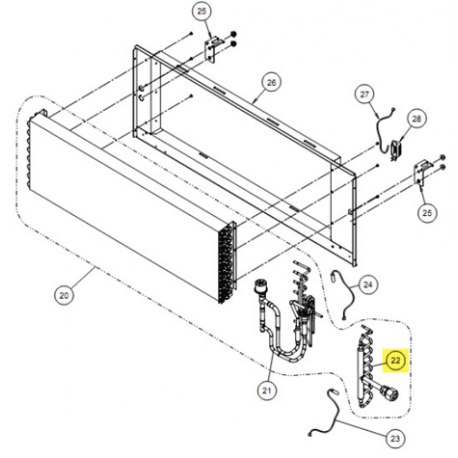 25
26
27
28
25
24
20
22
21
23