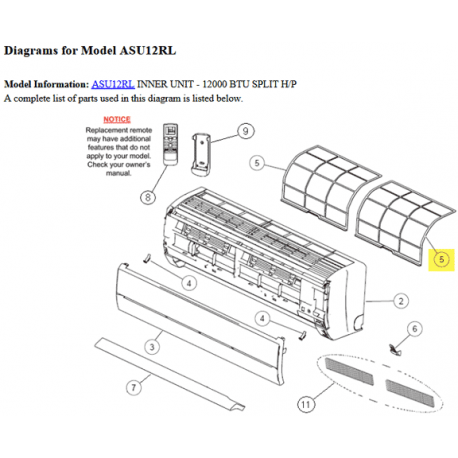 Diagrams for Model ASU12RL

Model Information: ASU12RL INNER UNIT - 12000 BTU SPLIT H/P
A complete list of parts used in this diagram is listed below.

NOTICE
Replacement remote may have additional features that do not apply to your model. Check your owner's manual.

9
5
8
5
4
2
4
6
3
7
11