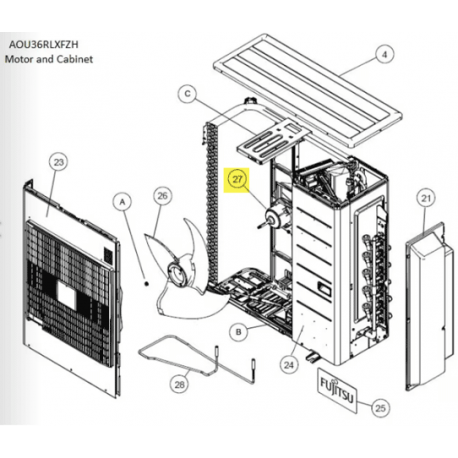 AOU36RLXFZH
Motor and Cabinet

4
C
23
27
A
26
21
B
24
28
FUJITSU
25