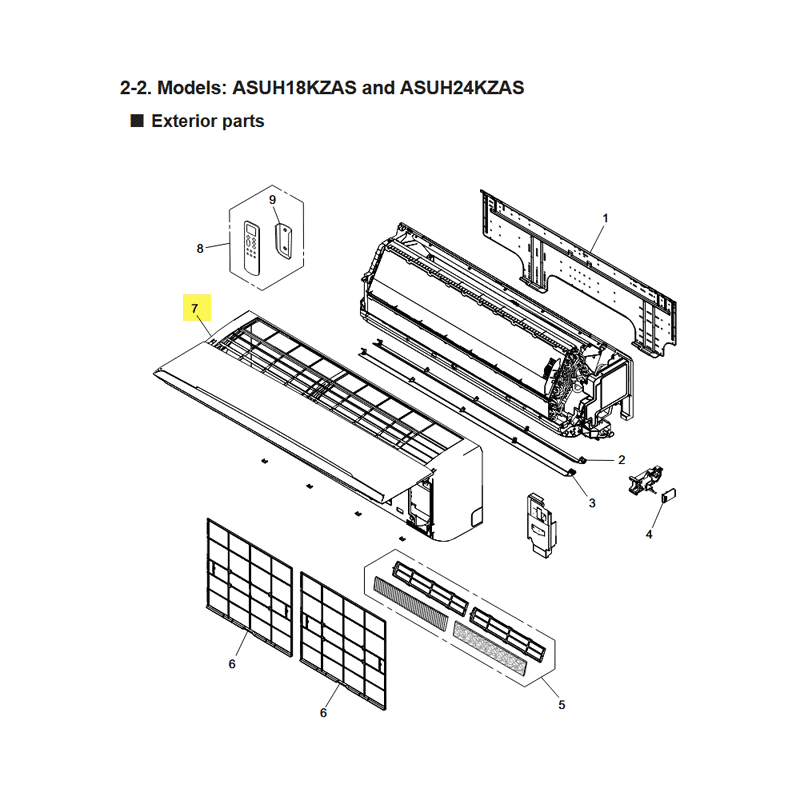 2-2. Models: ASUH18KZAS and ASUH24KZAS

■ Exterior parts

9

8

1

7

2

3

4

6

6

5