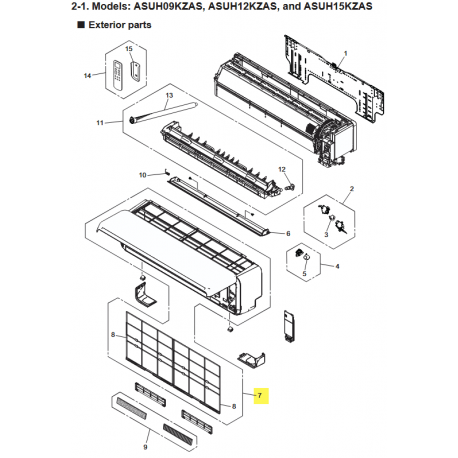 2-1. Models: ASUH09KZAS, ASUH12KZAS, and ASUH15KZAS

■ Exterior parts

15
14
1
13
11
10
12
2
3
6
4
5
8
7
8
9