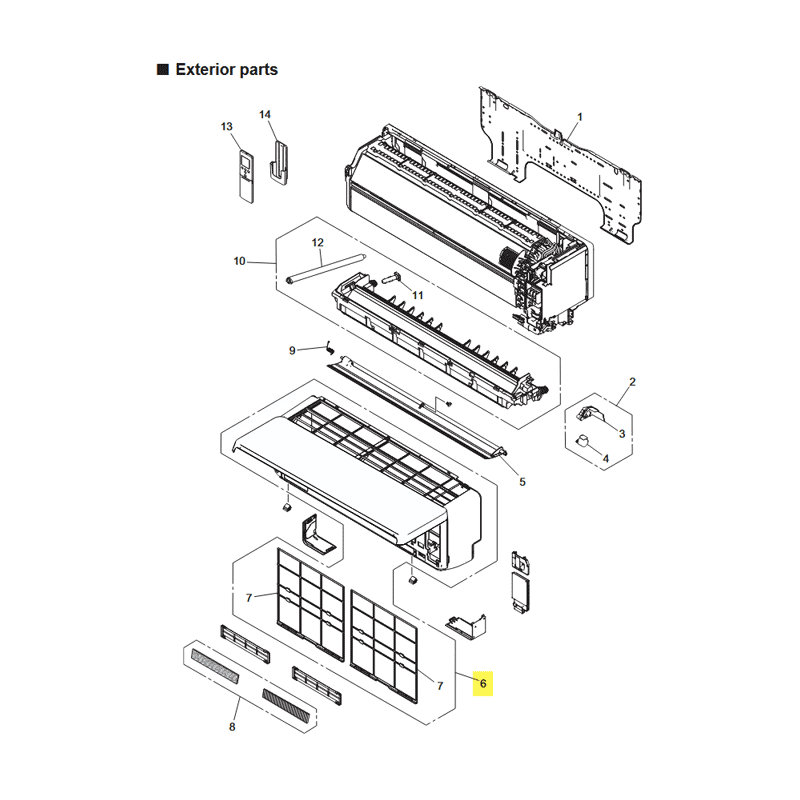 ■ Exterior parts

13
14
1
10
12
11
9
2
3
4
5
7
7
6
8