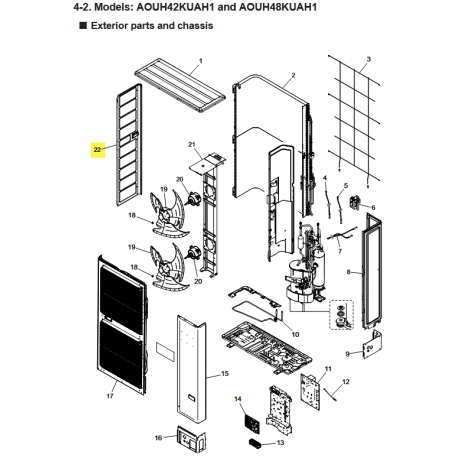 4-2. Models: AOUH42KUAH1 and AOUH48KUAH1

■ Exterior parts and chassis

1
2
3
22
21
20
19
18
4
5
6
7
19
18
20
8
10
9
17
15
11
12
14
16
13