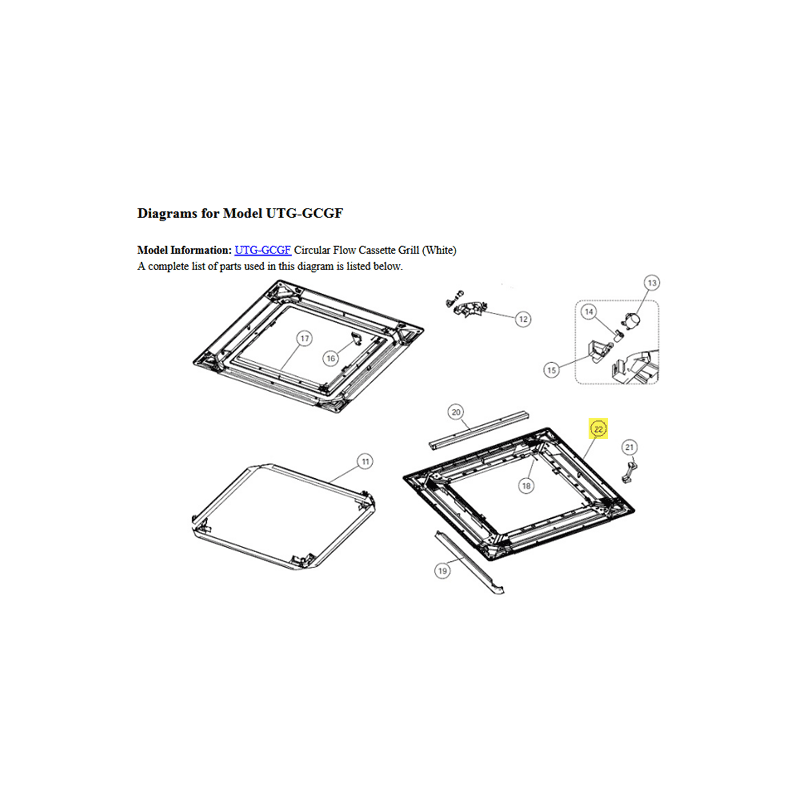 Diagrams for Model UTG-GCGF

Model Information: UTG-GCGF Circular Flow Cassette Grill (White)
A complete list of parts used in this diagram is listed below.

17
16
12
13
14
15
20
22
21
11
18
19