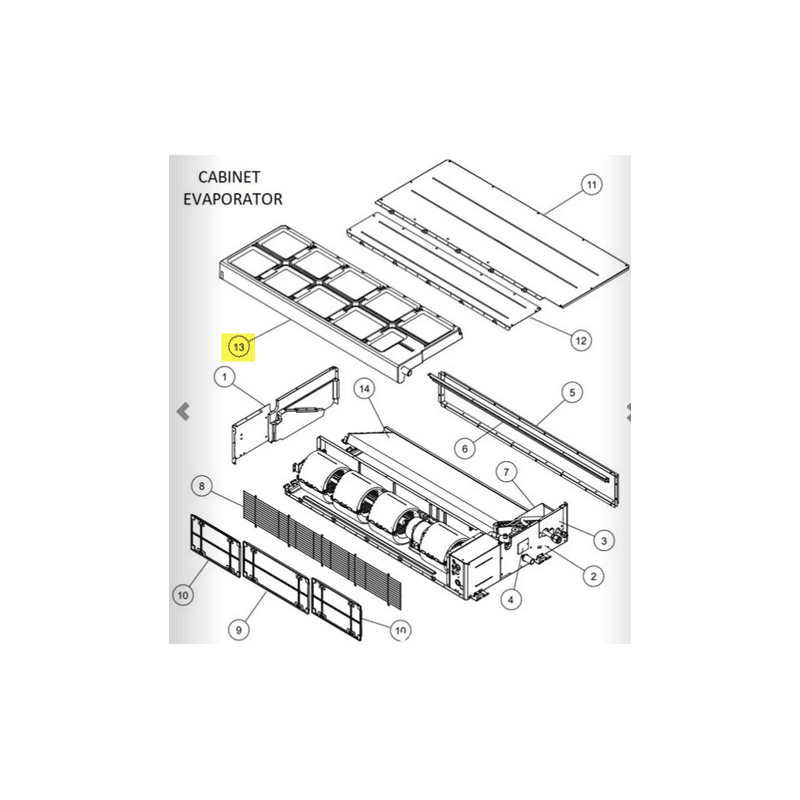 CABINET
EVAPORATOR

11
12
13
1
14
5
6
7
8
3
2
4
10
9
10