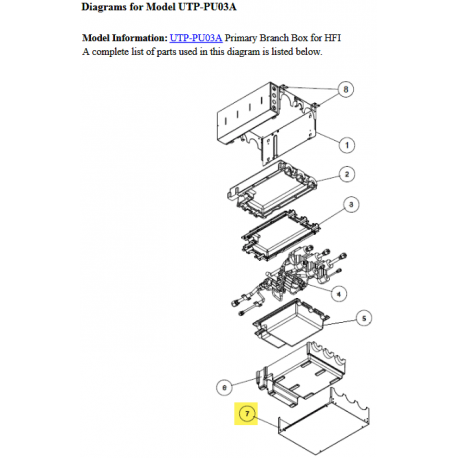 Diagrams for Model UTP-PU03A

Model Information: UTP-PU03A Primary Branch Box for HFI
A complete list of parts used in this diagram is listed below.

8
1
2
3
4
5
6
7