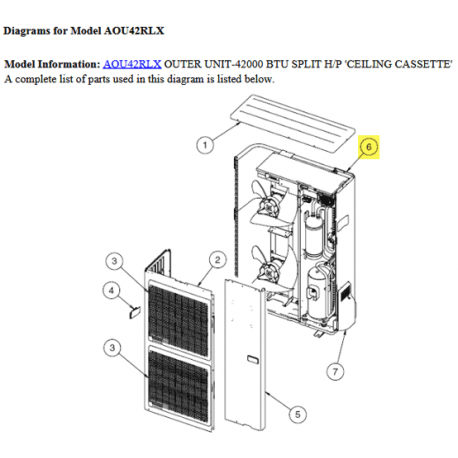 Diagrams for Model AOU42RLX

Model Information: AOU42RLX OUTER UNIT-42000 BTU SPLIT H/P 'CEILING CASSETTE'
A complete list of parts used in this diagram is listed below.

1
6
3
2
4
3
7
5