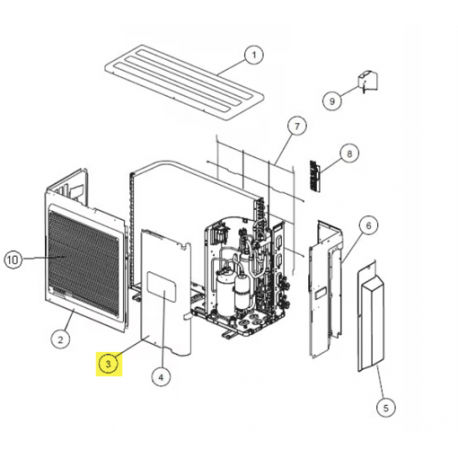 1
9
7
8
6
10
2
3
4
5