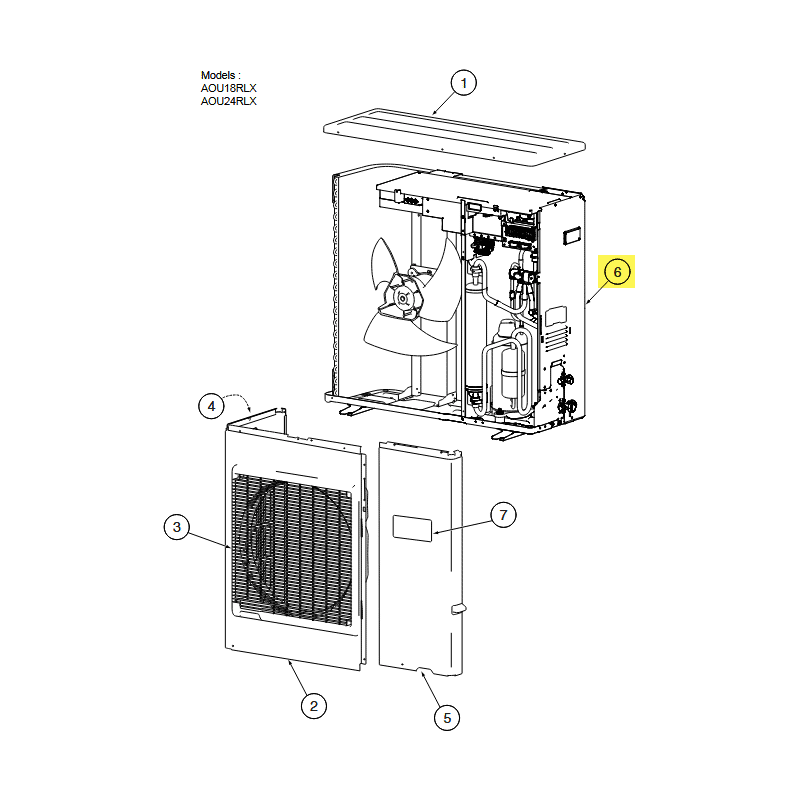 Models :
AOU18RLX
AOU24RLX

1
6
4
3
7
2
5