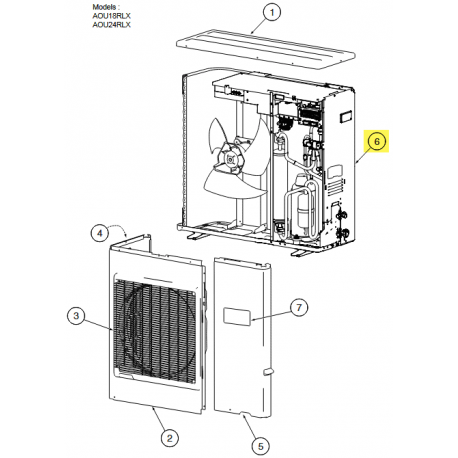 Models :
AOU18RLX
AOU24RLX

1
6
4
3
7
2
5