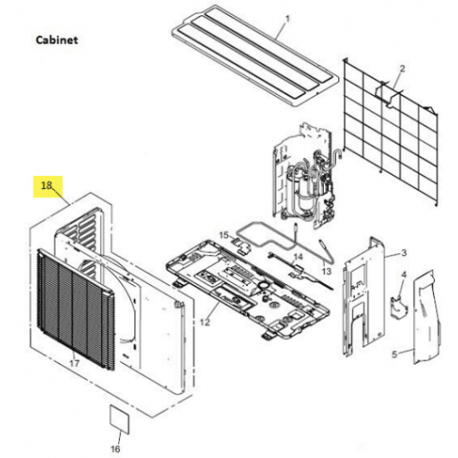 Cabinet

1

2

18

15

14

13

3

4

12

5

17

16