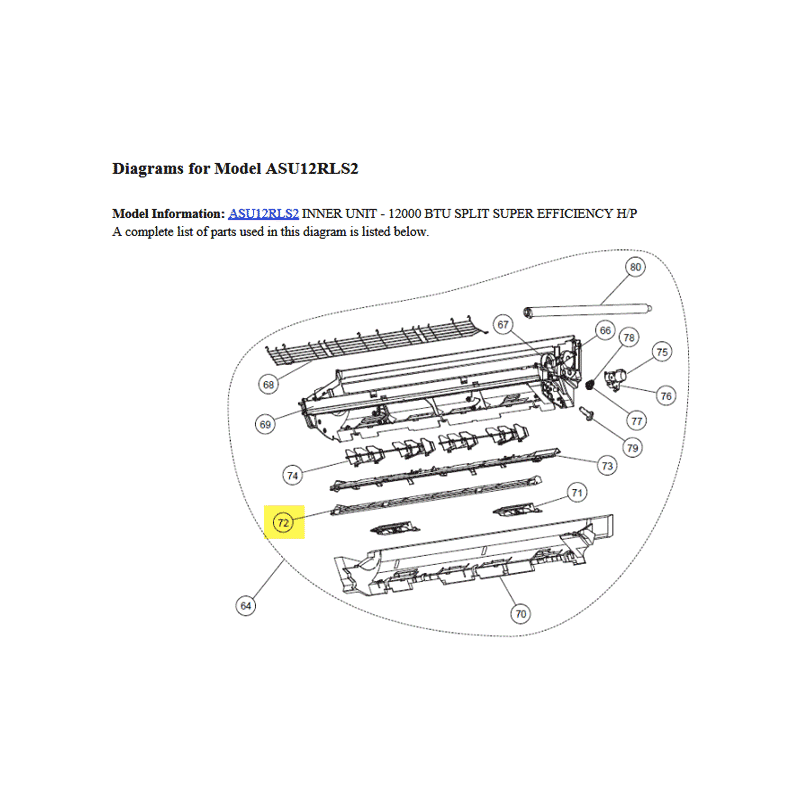 Diagrams for Model ASU12RLS2

Model Information: ASU12RLS2 INNER UNIT - 12000 BTU SPLIT SUPER EFFICIENCY H/P
A complete list of parts used in this diagram is listed below.

80
67
66
78
75
68
76
77
69
79
74
73
71
72
64
70