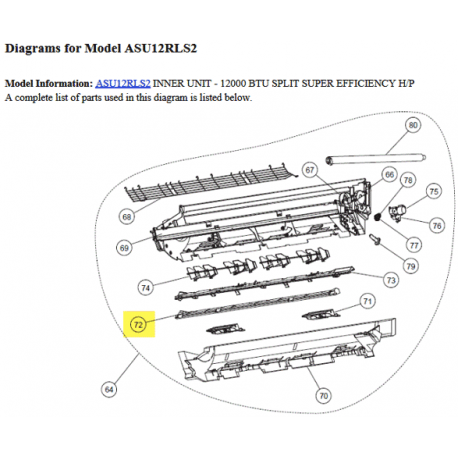 Diagrams for Model ASU12RLS2

Model Information: ASU12RLS2 INNER UNIT - 12000 BTU SPLIT SUPER EFFICIENCY H/P
A complete list of parts used in this diagram is listed below.

80
67
66
78
75
68
76
69
77
79
74
73
71
72
64
70