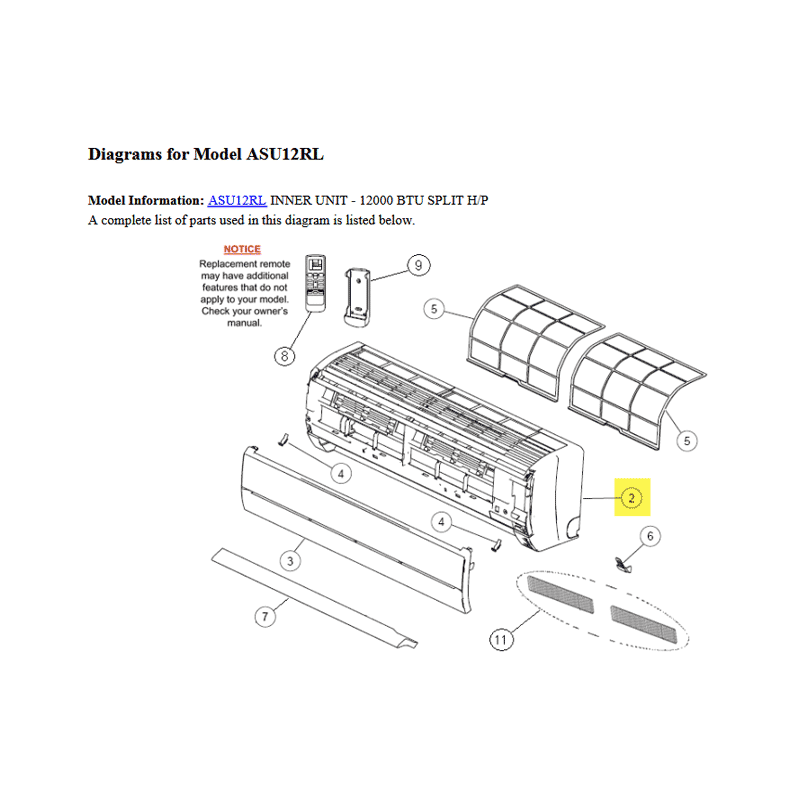 Diagrams for Model ASU12RL

Model Information: ASU12RL INNER UNIT - 12000 BTU SPLIT H/P
A complete list of parts used in this diagram is listed below.

NOTICE
Replacement remote may have additional features that do not apply to your model. Check your owner's manual.

9
5
8
5
4
2
4
6
3
7
11