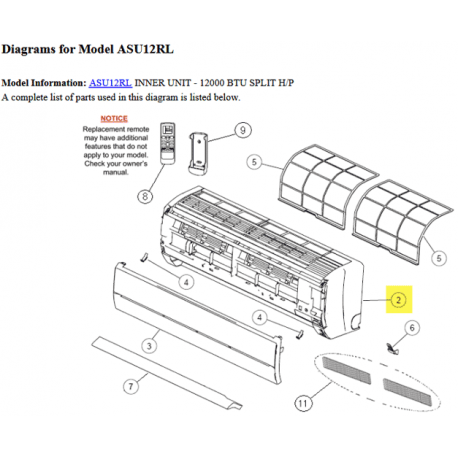 Diagrams for Model ASU12RL

Model Information: ASU12RL INNER UNIT - 12000 BTU SPLIT H/P
A complete list of parts used in this diagram is listed below.

NOTICE
Replacement remote may have additional features that do not apply to your model. Check your owner's manual.

9
5
8
5
4
2
4
6
3
7
11