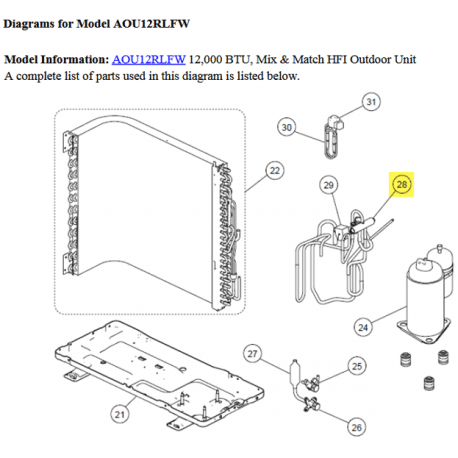 Diagrams for Model AOU12RLFW

Model Information: AOU12RLFW 12,000 BTU, Mix & Match HFI Outdoor Unit
A complete list of parts used in this diagram is listed below.

31
30
22
29
28
24
27
25
21
26