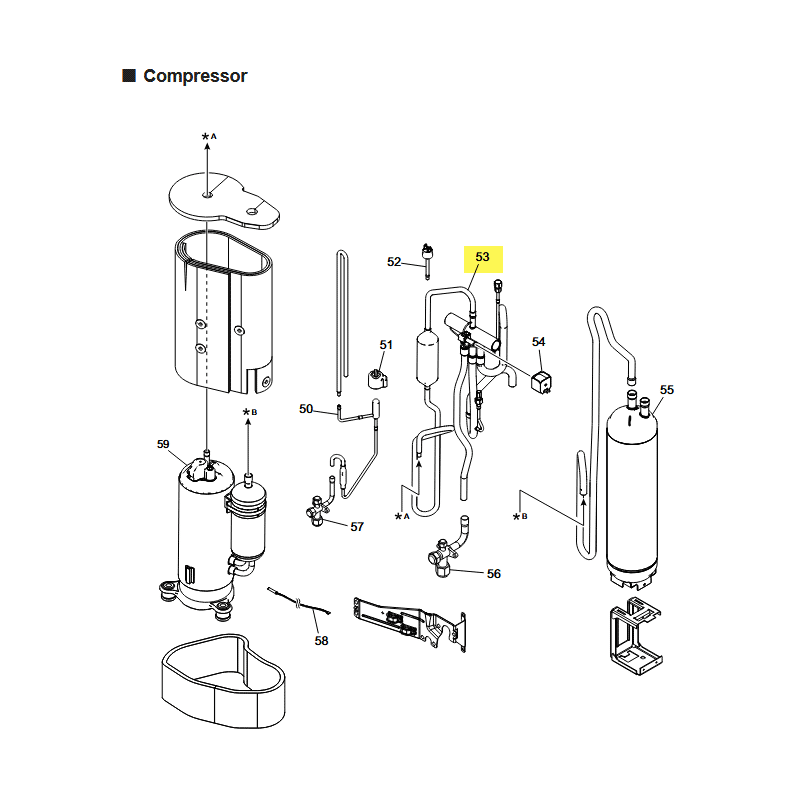 ■ Compressor

*A

52

53

51

54

55

50

*B

59

57

*A

*B

56

58