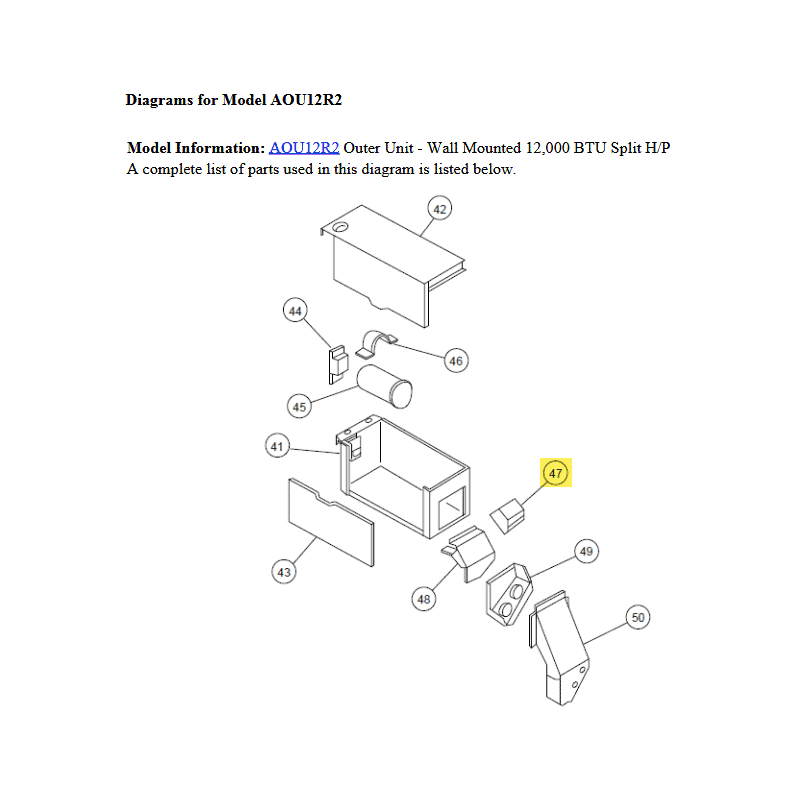 Diagrams for Model AOU12R2

Model Information: AOU12R2 Outer Unit - Wall Mounted 12,000 BTU Split H/P
A complete list of parts used in this diagram is listed below.

42
44
46
45
41
47
43
48
49
50