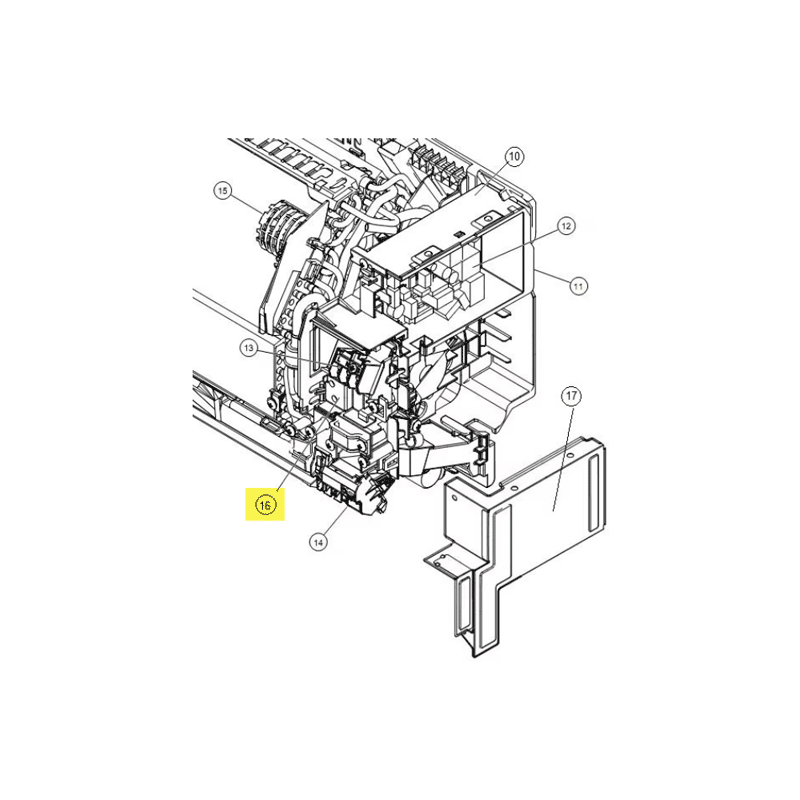 10
15
12
11
13
17
16
14