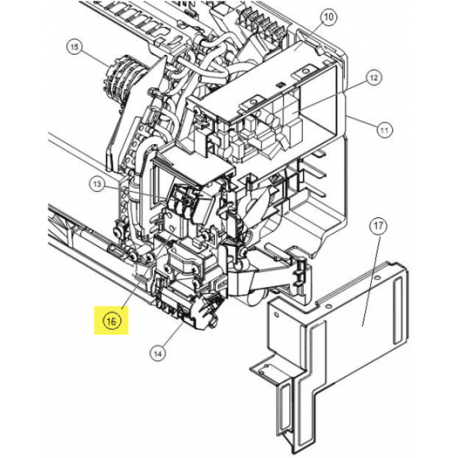 10
15
12
11
13
17
16
14