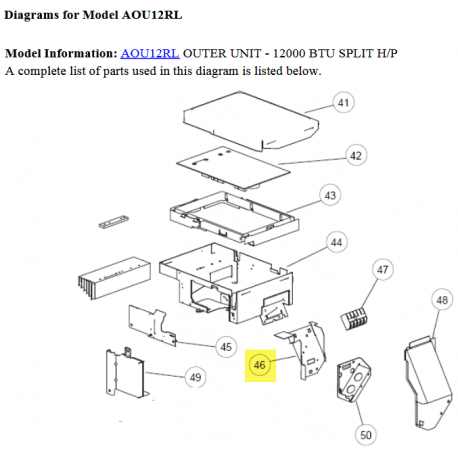 Diagrams for Model AOU12RL

Model Information: AOU12RL OUTER UNIT - 12000 BTU SPLIT H/P
A complete list of parts used in this diagram is listed below.

41
42
43
44
47
48
45
46
49
50