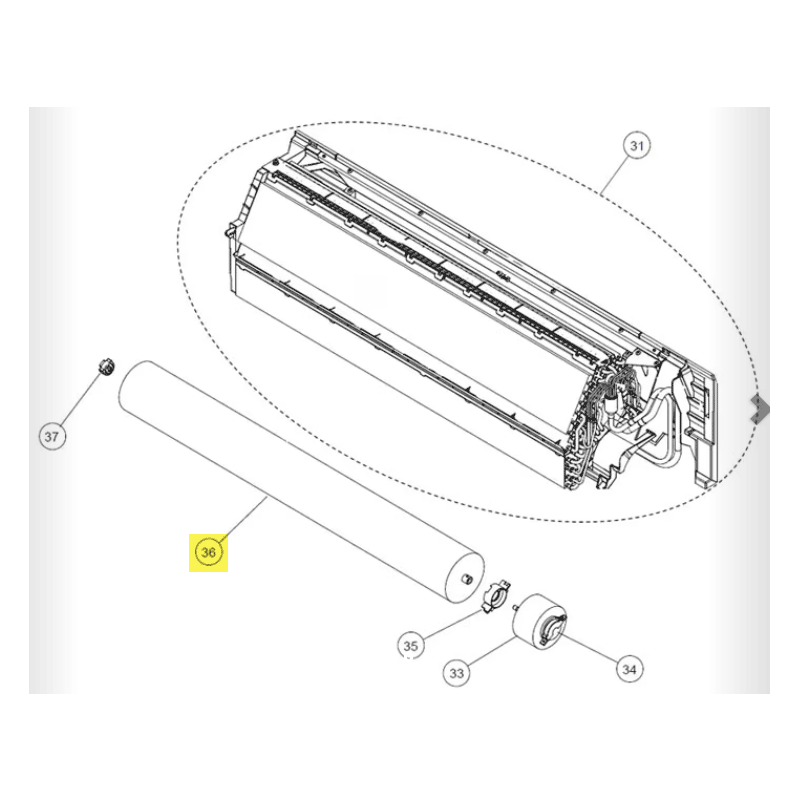 31

37

36

35

33

34