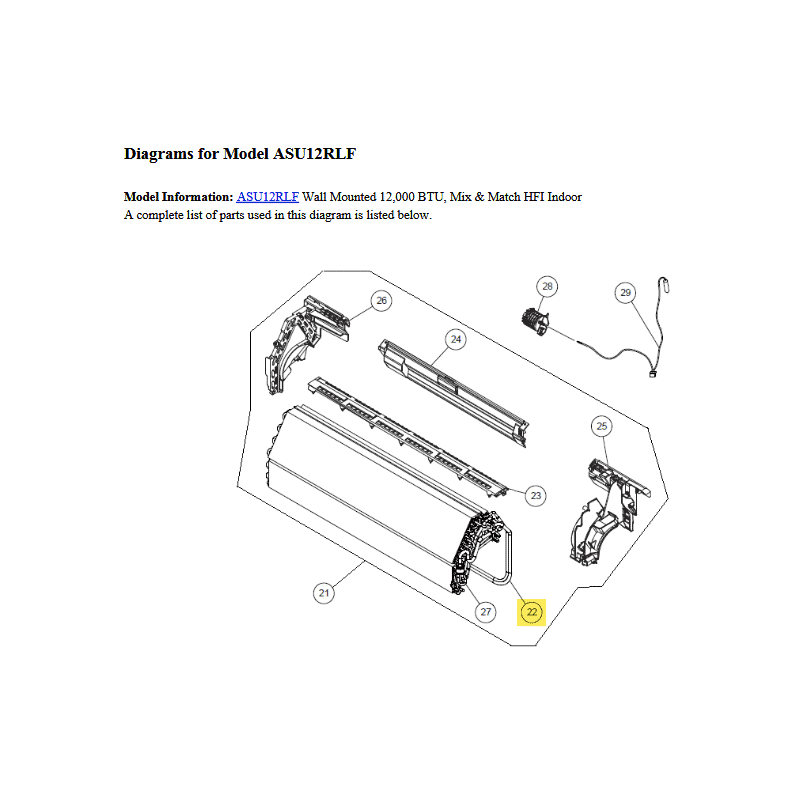 Diagrams for Model ASU12RLF

Model Information: ASU12RLF Wall Mounted 12,000 BTU, Mix & Match HFI Indoor
A complete list of parts used in this diagram is listed below.

26
28
29
24
25
23
21
27
22