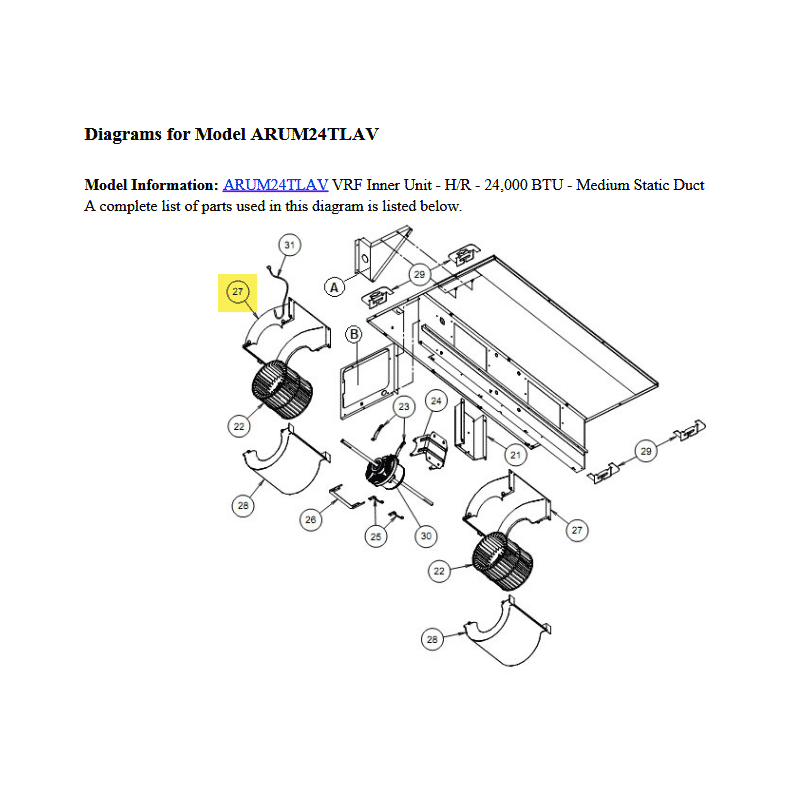 Diagrams for Model ARUM24TLAV

Model Information: ARUM24TLAV VRF Inner Unit - H/R - 24,000 BTU - Medium Static Duct
A complete list of parts used in this diagram is listed below.

31
27
A
29
B
23
24
22
21
29
28
26
25
30
27
22
28