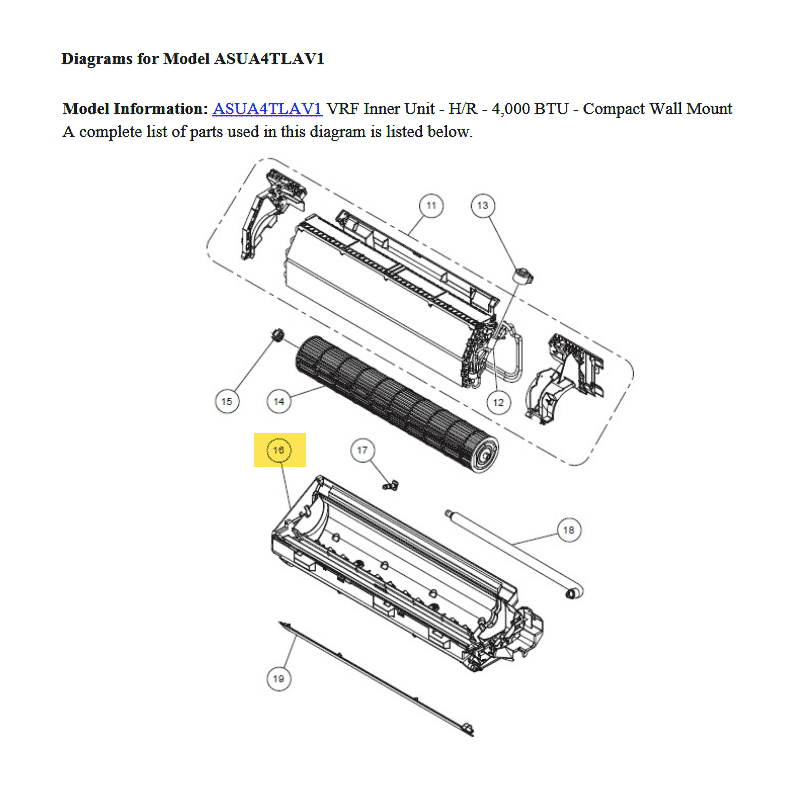 Diagrams for Model ASUA4TLAV1

Model Information: ASUA4TLAV1 VRF Inner Unit - H/R - 4,000 BTU - Compact Wall Mount
A complete list of parts used in this diagram is listed below.

11
13
15
14
12
16
17
18
19