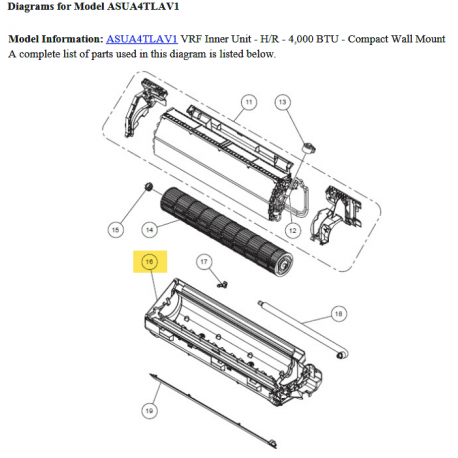 Diagrams for Model ASUA4TLAV1

Model Information: ASUA4TLAV1 VRF Inner Unit - H/R - 4,000 BTU - Compact Wall Mount
A complete list of parts used in this diagram is listed below.

11
13
15
14
12
16
17
18
19