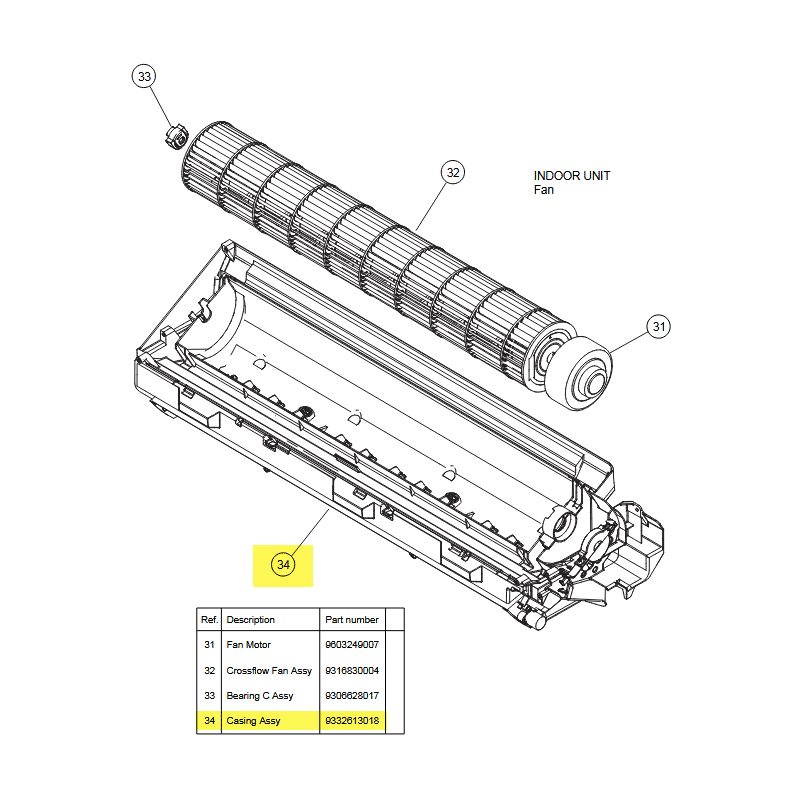 33

32

INDOOR UNIT
Fan

31

34

| Ref. | Description | Part number | |
|---|---|---|---|
| 31 | Fan Motor | 9603249007 | |
| 32 | Crossflow Fan Assy | 9316830004 | |
| 33 | Bearing C Assy | 9306628017 | |
| 34 | Casing Assy | 9332613018 | |