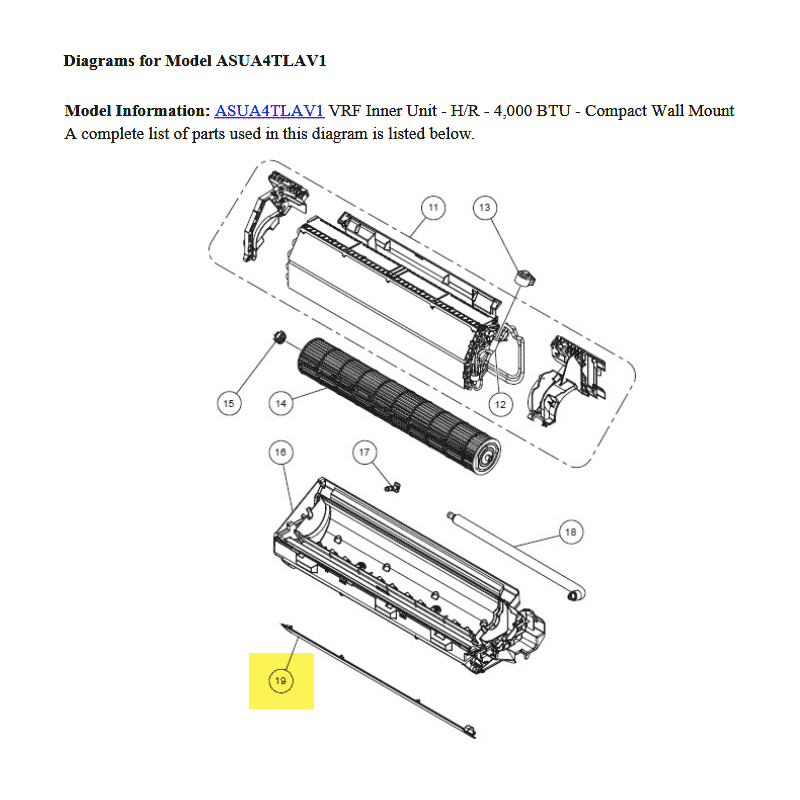 Diagrams for Model ASUA4TLAV1

Model Information: ASUA4TLAV1 VRF Inner Unit - H/R - 4,000 BTU - Compact Wall Mount
A complete list of parts used in this diagram is listed below.

11
13
15
14
12
16
17
18
19