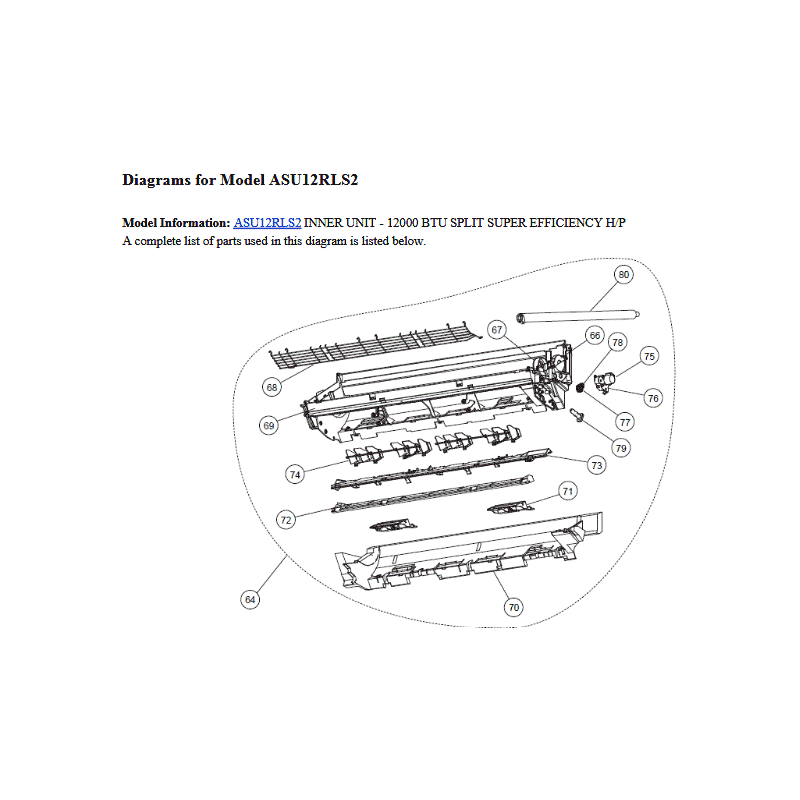 Diagrams for Model ASU12RLS2

Model Information: ASU12RLS2 INNER UNIT - 12000 BTU SPLIT SUPER EFFICIENCY H/P
A complete list of parts used in this diagram is listed below.

80
67
66
78
75
68
76
77
69
79
74
73
71
72
64
70