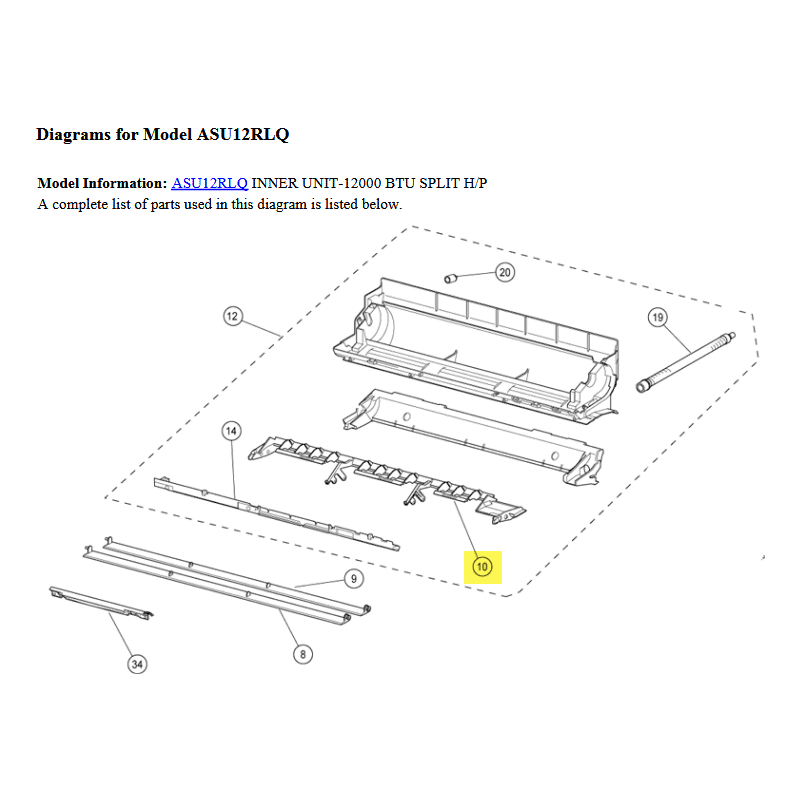 Diagrams for Model ASU12RLQ

Model Information: ASU12RLQ INNER UNIT-12000 BTU SPLIT H/P
A complete list of parts used in this diagram is listed below.

20
12
19
14
10
9
8
34