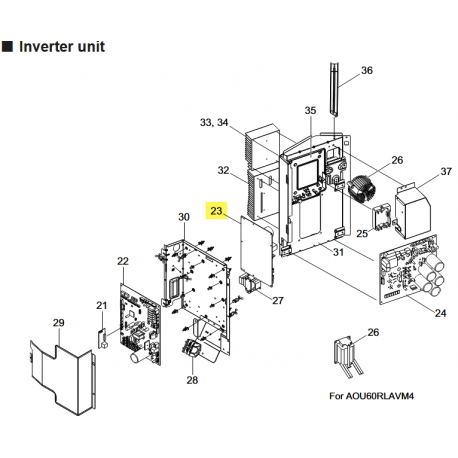 ■ Inverter unit

36
35
33, 34
26
37
32
23
30
25
31
22
27
24
21
29
26
28

For AOU60RLAVM4