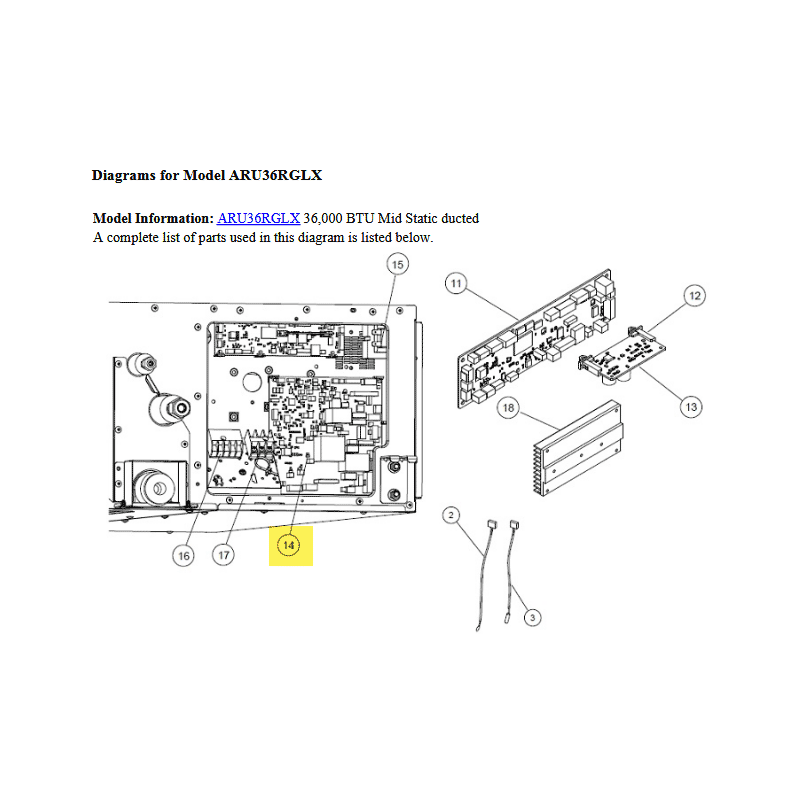 Diagrams for Model ARU36RGLX

Model Information: ARU36RGLX 36,000 BTU Mid Static ducted
A complete list of parts used in this diagram is listed below.

15
11
12
13
18
16
17
14
2
3