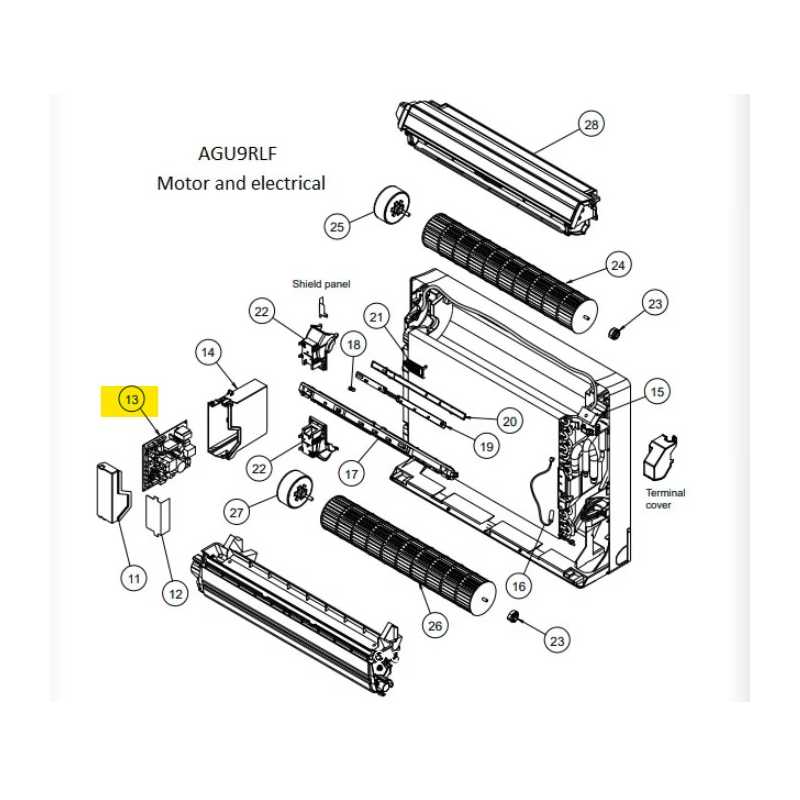 AGU9RLF
Motor and electrical

28
25
24
Shield panel
23
22
21
18
14
15
13
20
19
22
17
Terminal cover
27
11
12
16
26
23