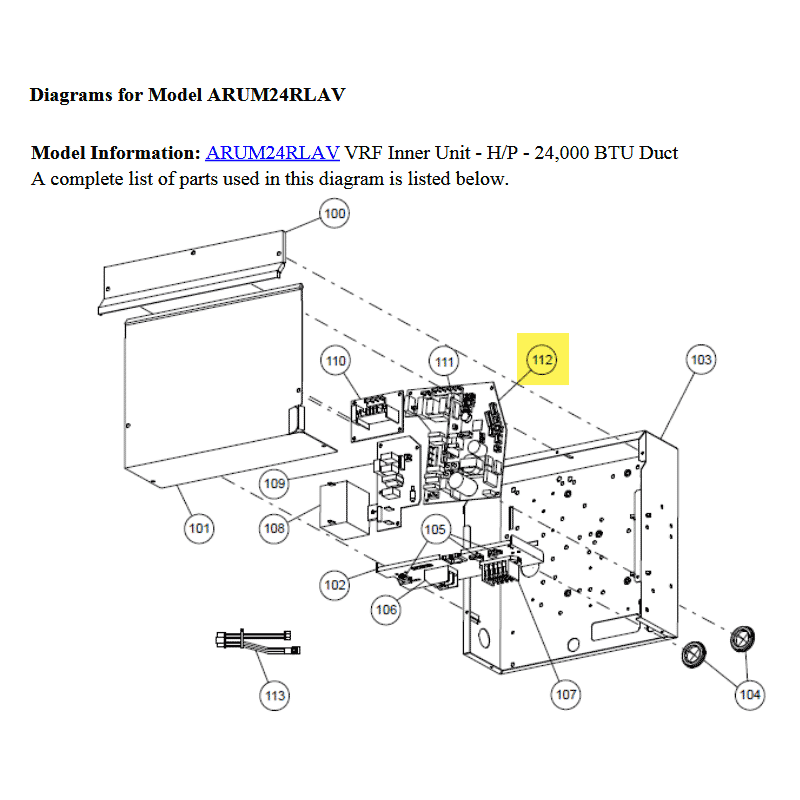 Diagrams for Model ARUM24RLAV

Model Information: ARUM24RLAV VRF Inner Unit - H/P - 24,000 BTU Duct
A complete list of parts used in this diagram is listed below.

100
110
111
112
103
109
101
108
105
102
106
113
107
104