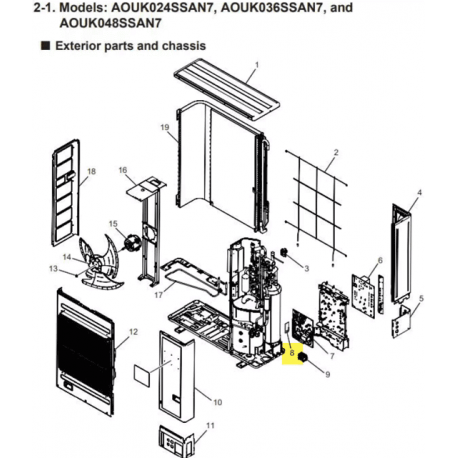 2-1. Models: AOUK024SSAN7, AOUK036SSAN7, and AOUK048SSAN7

■ Exterior parts and chassis

1
19
2
18
16
4
15
14
13
3
6
17
5
12
8
7
9
10
11