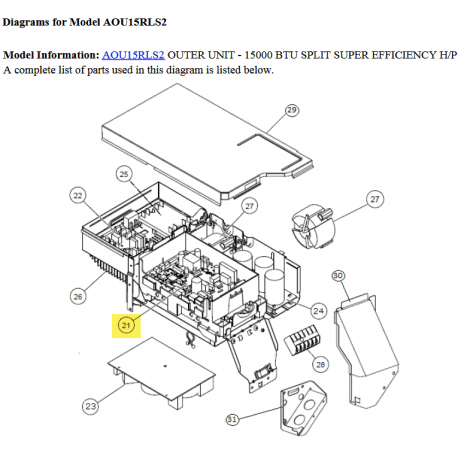 Diagrams for Model AOU15RLS2

Model Information: AOU15RLS2 OUTER UNIT - 15000 BTU SPLIT SUPER EFFICIENCY H/P
A complete list of parts used in this diagram is listed below.

29
25
22
27
27
26
30
24
21
28
23
31