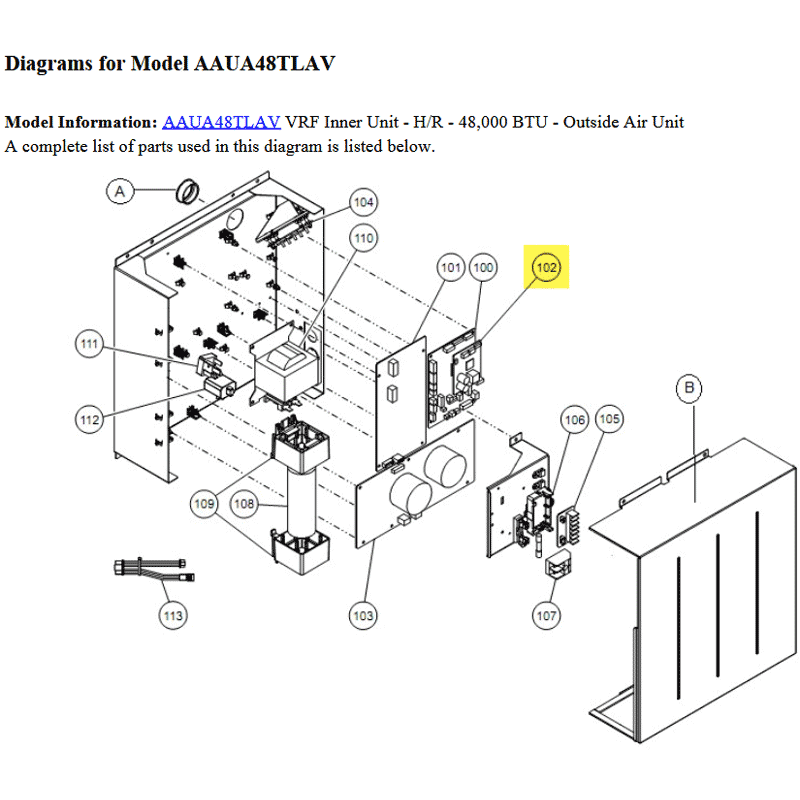 Diagrams for Model AAUA48TLAV

Model Information: AAUA48TLAV VRF Inner Unit - H/R - 48,000 BTU - Outside Air Unit
A complete list of parts used in this diagram is listed below.

A
104
110
101
100
102
111
112
B
106
105
109
108
113
103
107