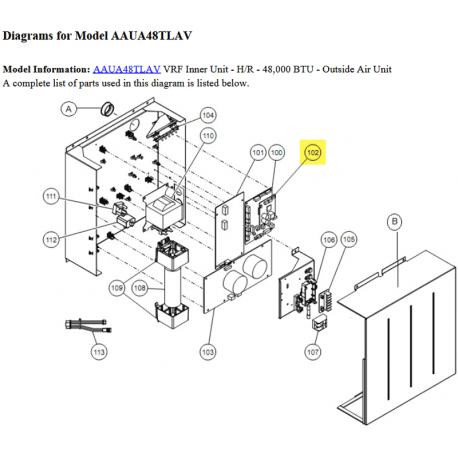 Diagrams for Model AAUA48TLAV

Model Information: AAUA48TLAV VRF Inner Unit - H/R - 48,000 BTU - Outside Air Unit
A complete list of parts used in this diagram is listed below.

A
104
110
101
100
102
111
112
B
106
105
109
108
113
103
107