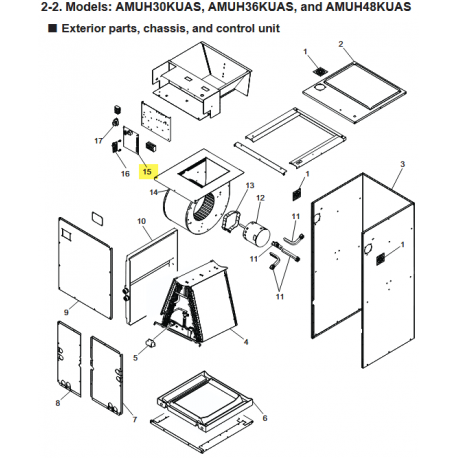 2-2. Models: AMUH30KUAS, AMUH36KUAS, and AMUH48KUAS

■ Exterior parts, chassis, and control unit

1
2
17
16
15
14
13
12
1
3
11
10
11
1
11
9
4
5
8
7
6