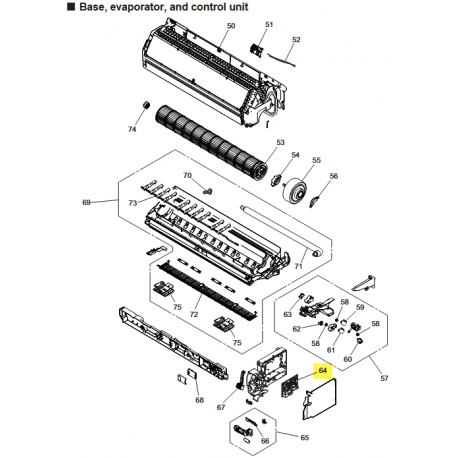 ■ Base, evaporator, and control unit

50
51
52
74
53
54
55
56
70
69
73
71
75
72
75
63
58
59
62
58
58
61
60
57
64
68
67
66
65