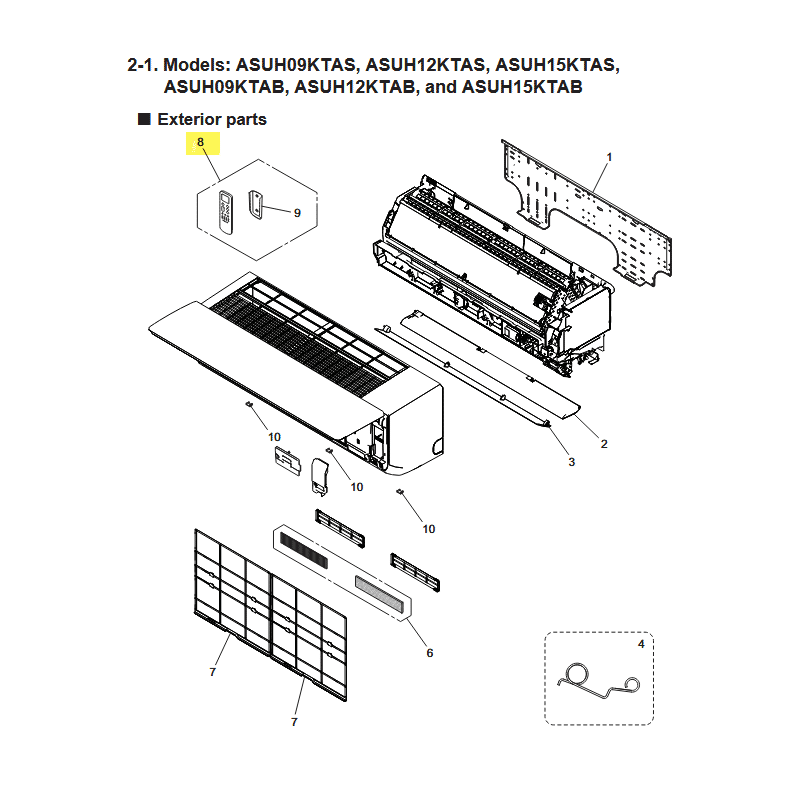 2-1. Models: ASUH09KTAS, ASUH12KTAS, ASUH15KTAS, ASUH09KTAB, ASUH12KTAB, and ASUH15KTAB

■ Exterior parts

8
9
1
2
3
10
10
10
6
7
7
4