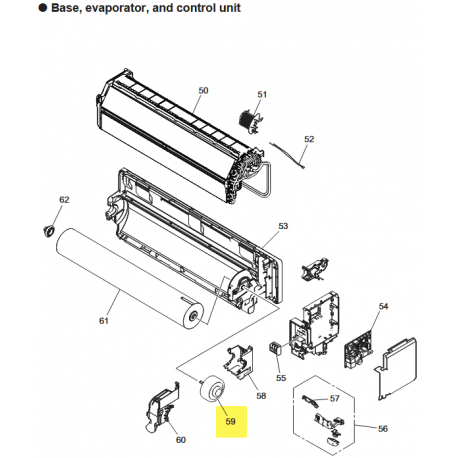 ● Base, evaporator, and control unit

50
51
52
62
53
61
54
55
58
57
59
60
56